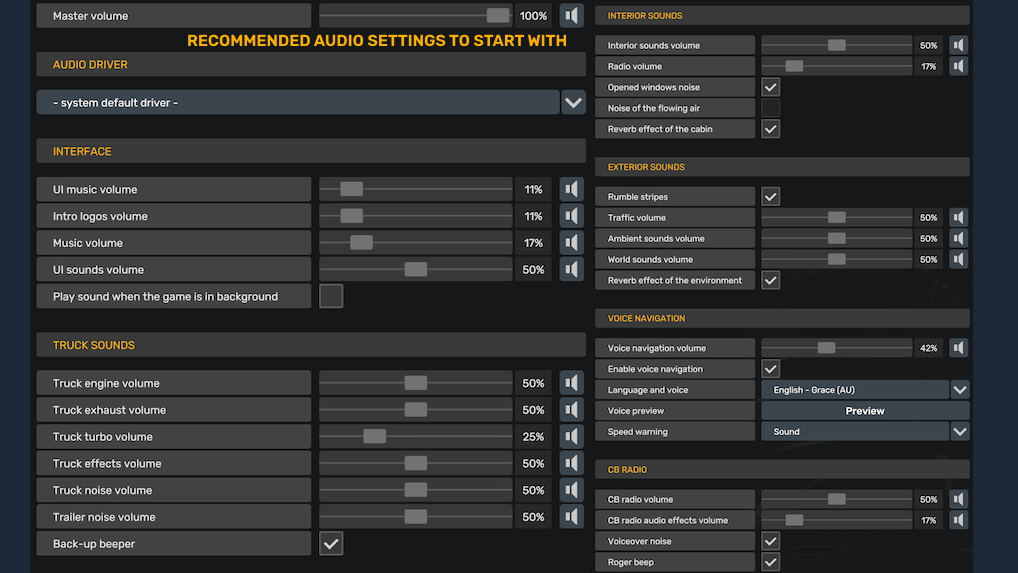 Master volume 100%

RECOMMENDED AUDIO SETTINGS TO START WITH

AUDIO DRIVER

- system default driver -

INTERFACE

UI music volume 11%
Intro logos volume 11%
Music volume 17%
UI sounds volume 50%
Play sound when the game is in background

TRUCK SOUNDS

Truck engine volume 50%
Truck exhaust volume 50%
Truck turbo volume 25%
Truck effects volume 50%
Truck noise volume 50%
Trailer noise volume 50%
Back-up beeper

INTERIOR SOUNDS

Interior sounds volume 50%
Radio volume 17%
Opened windows noise
Noise of the flowing air
Reverb effect of the cabin

EXTERIOR SOUNDS

Rumble stripes
Traffic volume 50%
Ambient sounds volume 50%
World sounds volume 50%
Reverb effect of the environment

VOICE NAVIGATION

Voice navigation volume 42%
Enable voice navigation
Language and voice English - Grace (AU)
Voice preview Preview
Speed warning Sound

CB RADIO

CB radio volume 50%
CB radio audio effects volume 17%
Voiceover noise
Roger beep